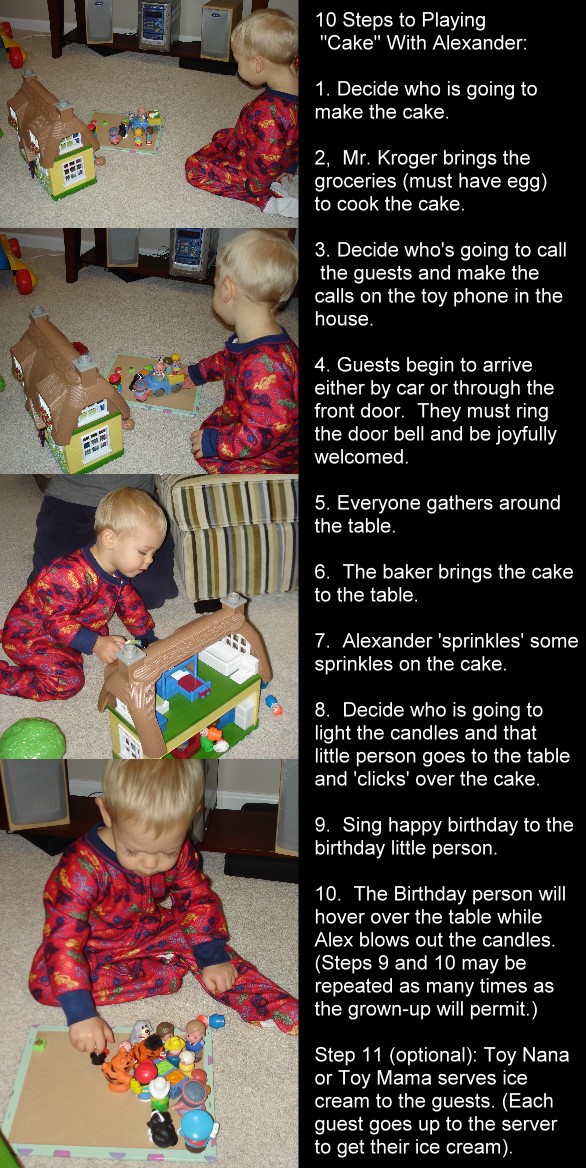 10 Steps to Playing "Cake" With Alexander:

1. Decide who is going to make the cake.

2, Mr. Kroger brings the groceries (must have egg) to cook the cake.

3. Decide who's going to call the guests and make the calls on the toy phone in the house.

4. Guests begin to arrive either by car or through the front door. They must ring the door bell and be joyfully welcomed.

5. Everyone gathers around the table.

6. The baker brings the cake to the table.

7. Alexander 'sprinkles' some sprinkles on the cake.

8. Decide who is going to light the candles and that little person goes to the table and 'clicks' over the cake.

9. Sing happy birthday to the birthday little person.

10. The Birthday person will hover over the table while Alex blows out the candles. (Steps 9 and 10 may be repeated as many times as the grown-up will permit.)

Step 11 (optional): Toy Nana or Toy Mama serves ice cream to the guests. (Each guest goes up to the server to get their ice cream).